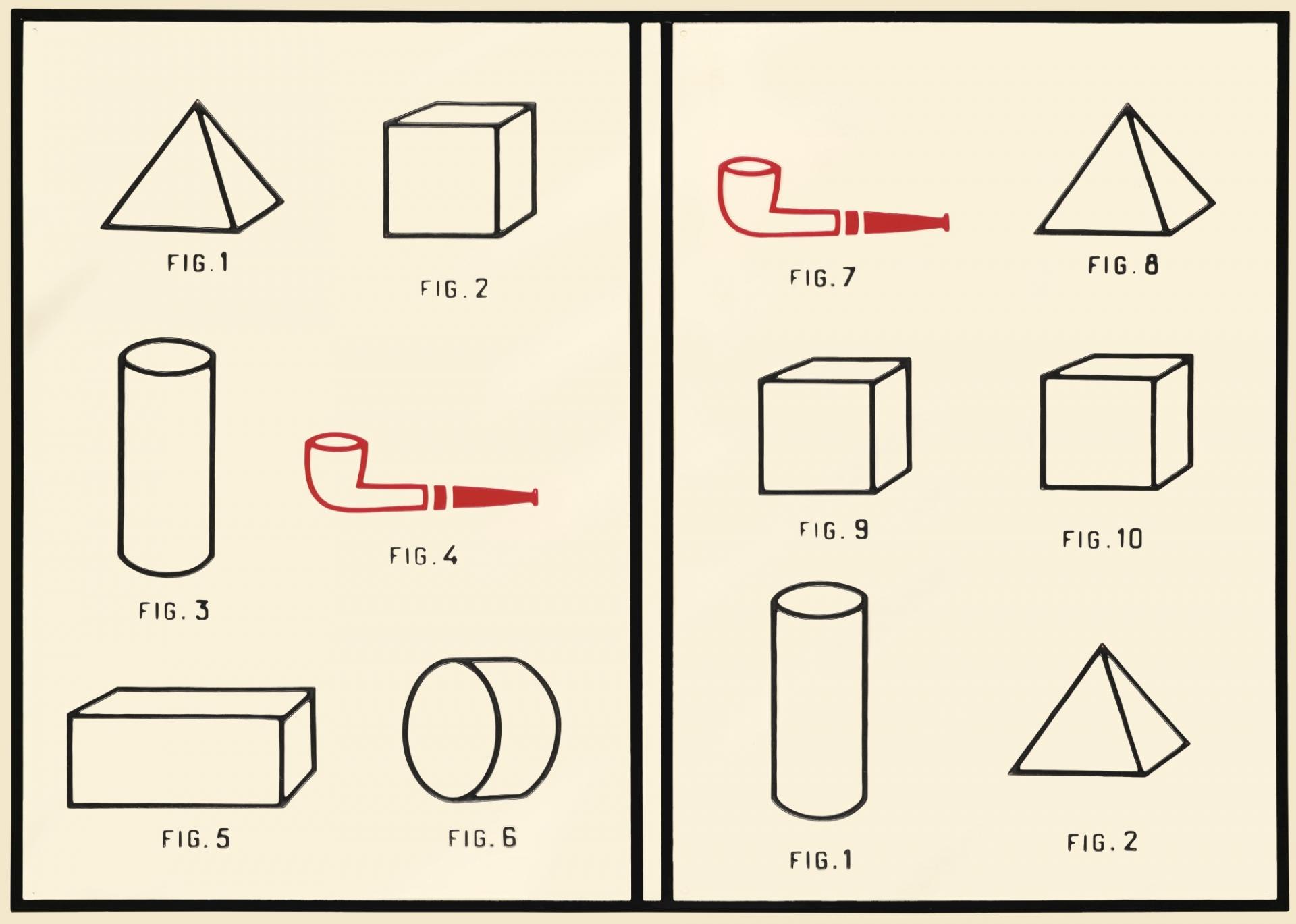 FIG. 1

FIG. 2

FIG. 3

FIG. 4

FIG. 5

FIG. 6

FIG. 7

FIG. 8

FIG. 9

FIG. 10

FIG. 1

FIG. 2